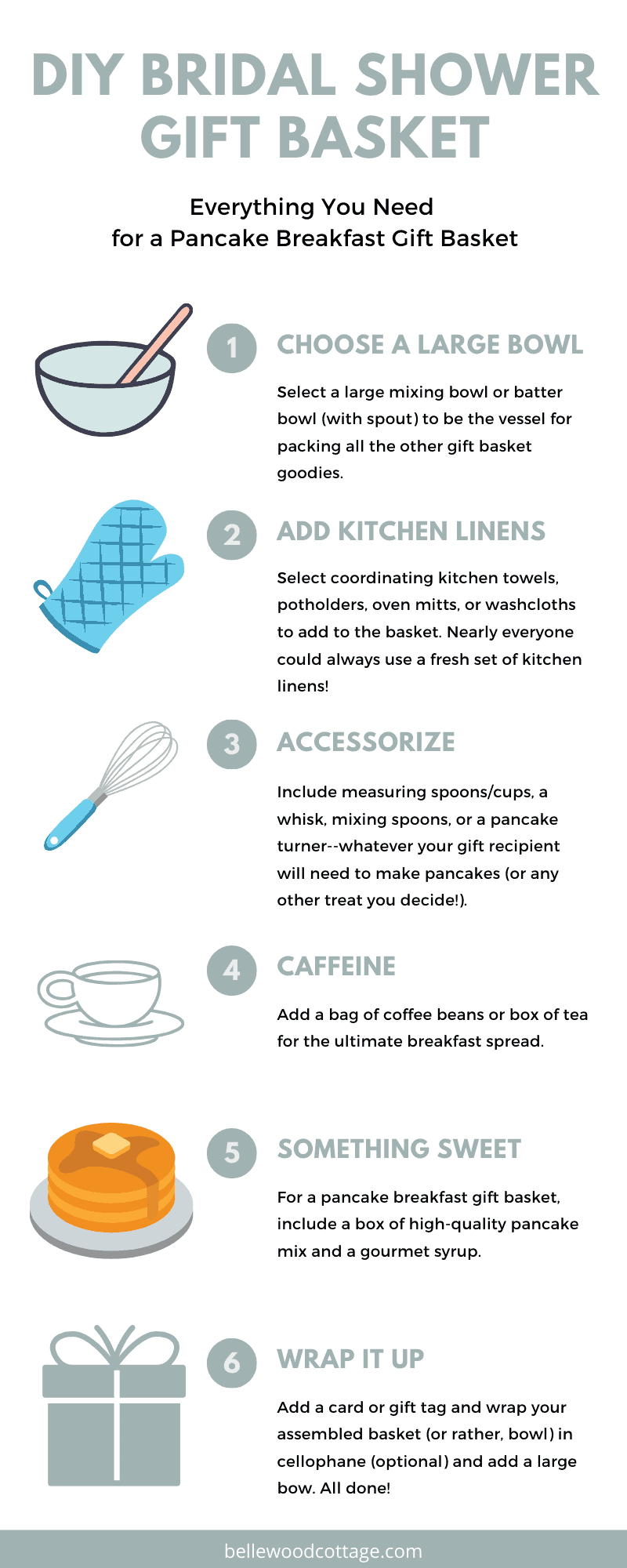 DIY BRIDAL SHOWER GIFT BASKET

Everything You Need for a Pancake Breakfast Gift Basket

1

CHOOSE A LARGE BOWL

Select a large mixing bowl or batter bowl (with spout) to be the vessel for packing all the other gift basket goodies.

2

ADD KITCHEN LINENS

Select coordinating kitchen towels, potholders, oven mitts, or washcloths to add to the basket. Nearly everyone could always use a fresh set of kitchen linens!

3

ACCESSORIZE

Include measuring spoons/cups, a whisk, mixing spoons, or a pancake turner--whatever your gift recipient will need to make pancakes (or any other treat you decide!).

4

CAFFEINE

Add a bag of coffee beans or box of tea for the ultimate breakfast spread.

5

SOMETHING SWEET

For a pancake breakfast gift basket, include a box of high-quality pancake mix and a gourmet syrup.

6

WRAP IT UP

Add a card or gift tag and wrap your assembled basket (or rather, bowl) in cellophane (optional) and add a large bow. All done!

bellewoodcottage.com